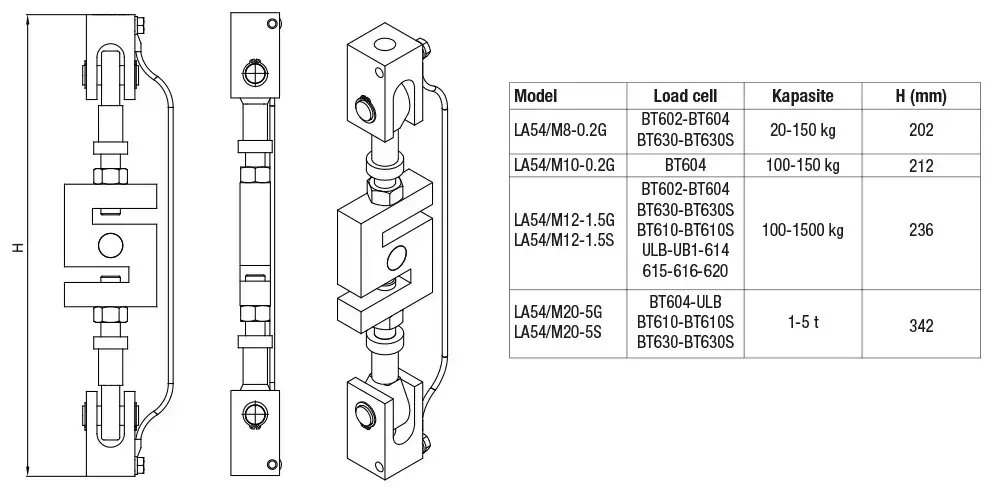 H

| Model | Load cell | Kapasite | H (mm) |
|---|---|---|---|
| LA54/M8-0.2G | BT602-BT604 BT630-BT630S | 20-150 kg | 202 |
| LA54/M10-0.2G | BT604 | 100-150 kg | 212 |
| LA54/M12-1.5G LA54/M12-1.5S | BT602-BT604 BT630-BT630S BT610-BT610S ULB-UB1-614 615-616-620 | 100-1500 kg | 236 |
| LA54/M20-5G LA54/M20-5S | BT604-ULB BT610-BT610S BT630-BT630S | 1-5 t | 342 |