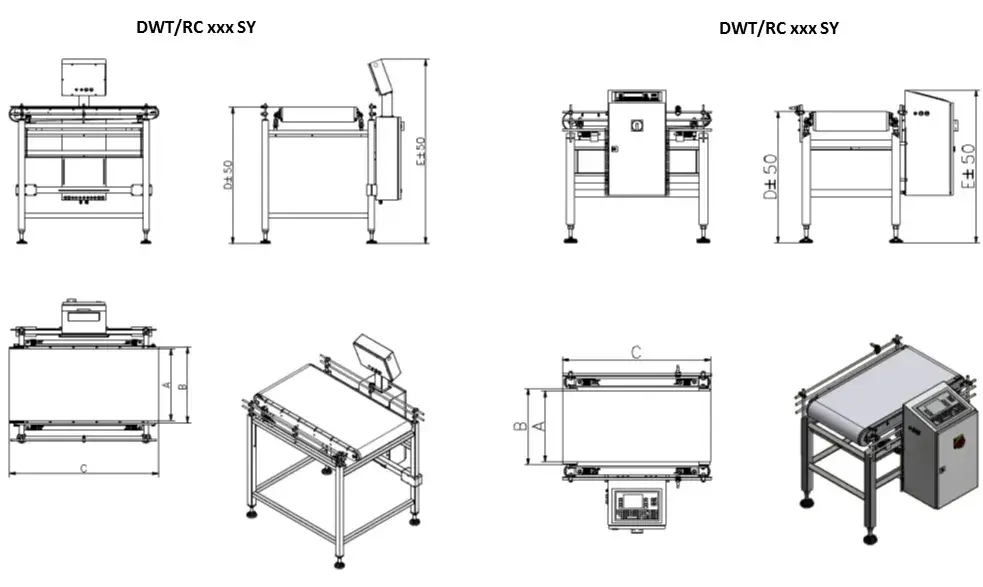 DWT/RC xxx SY

D±50

E±50

A

B

C

DWT/RC xxx SY

D±50

E±50

C

B

A